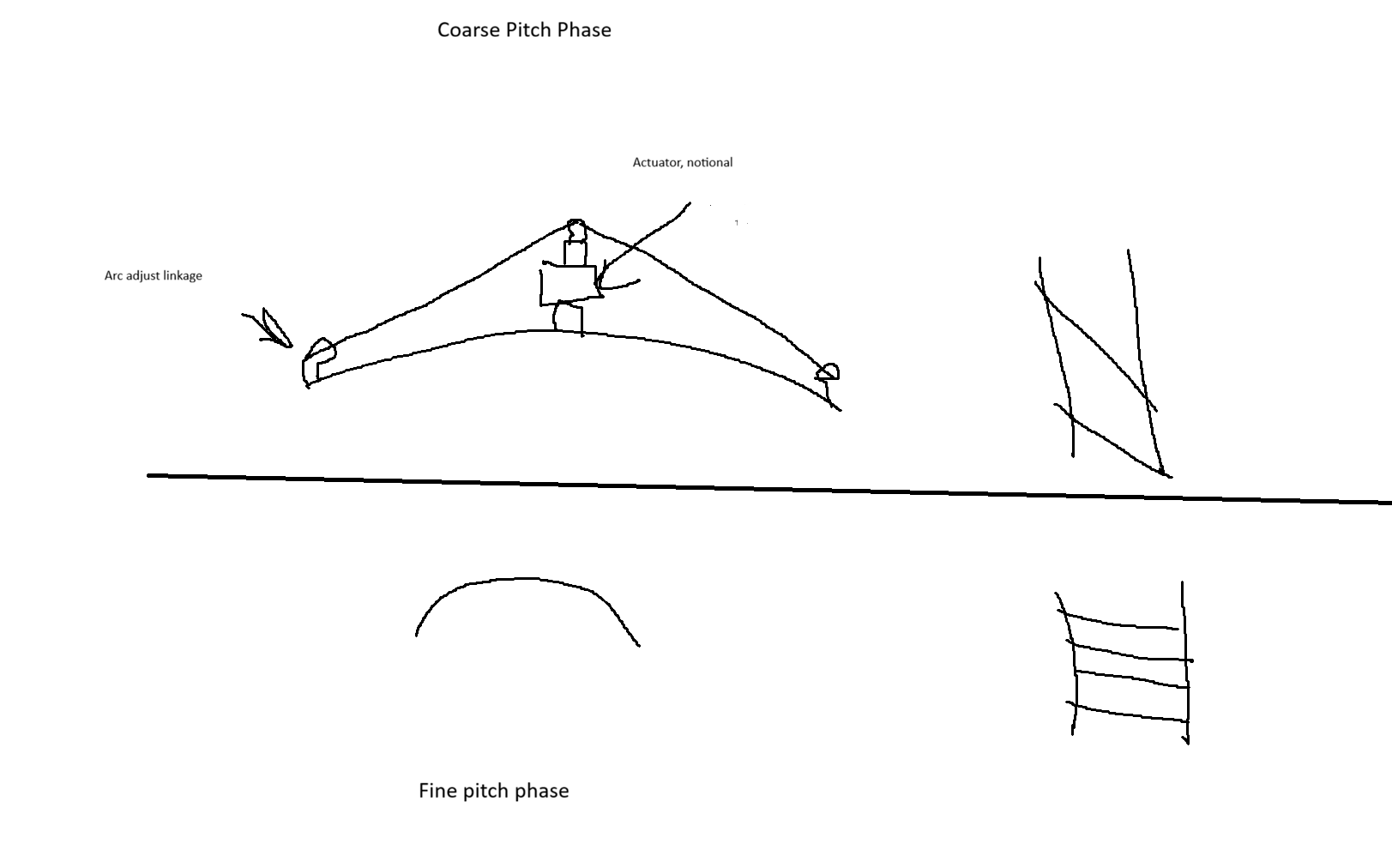 Coarse Pitch Phase

Actuator, notional

Arc adjust linkage

Fine pitch phase